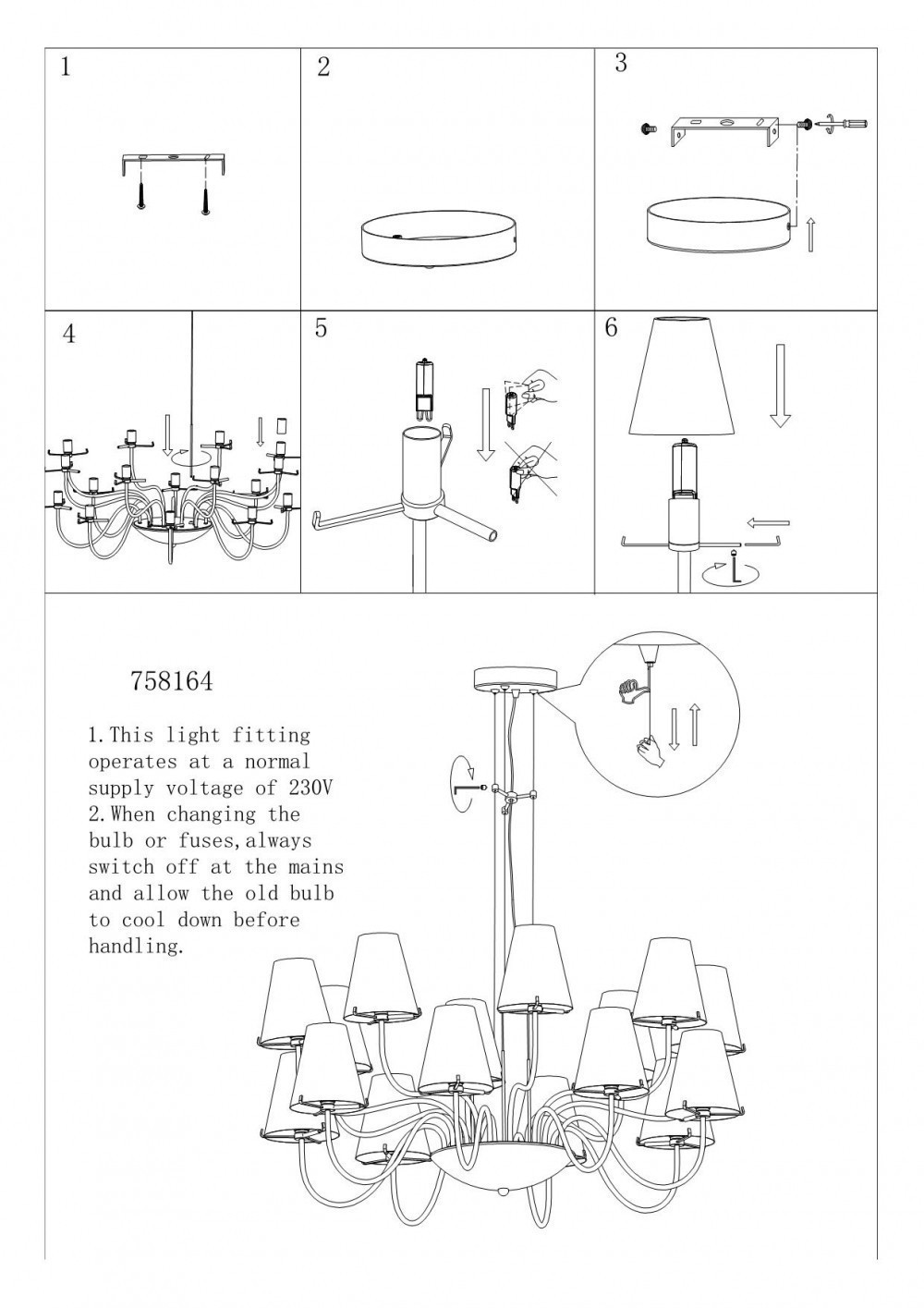 1

2

3

4

5

6

758164

1.This light fitting operates at a normal supply voltage of 230V
2.When changing the bulb or fuses,always switch off at the mains and allow the old bulb to cool down before handling.