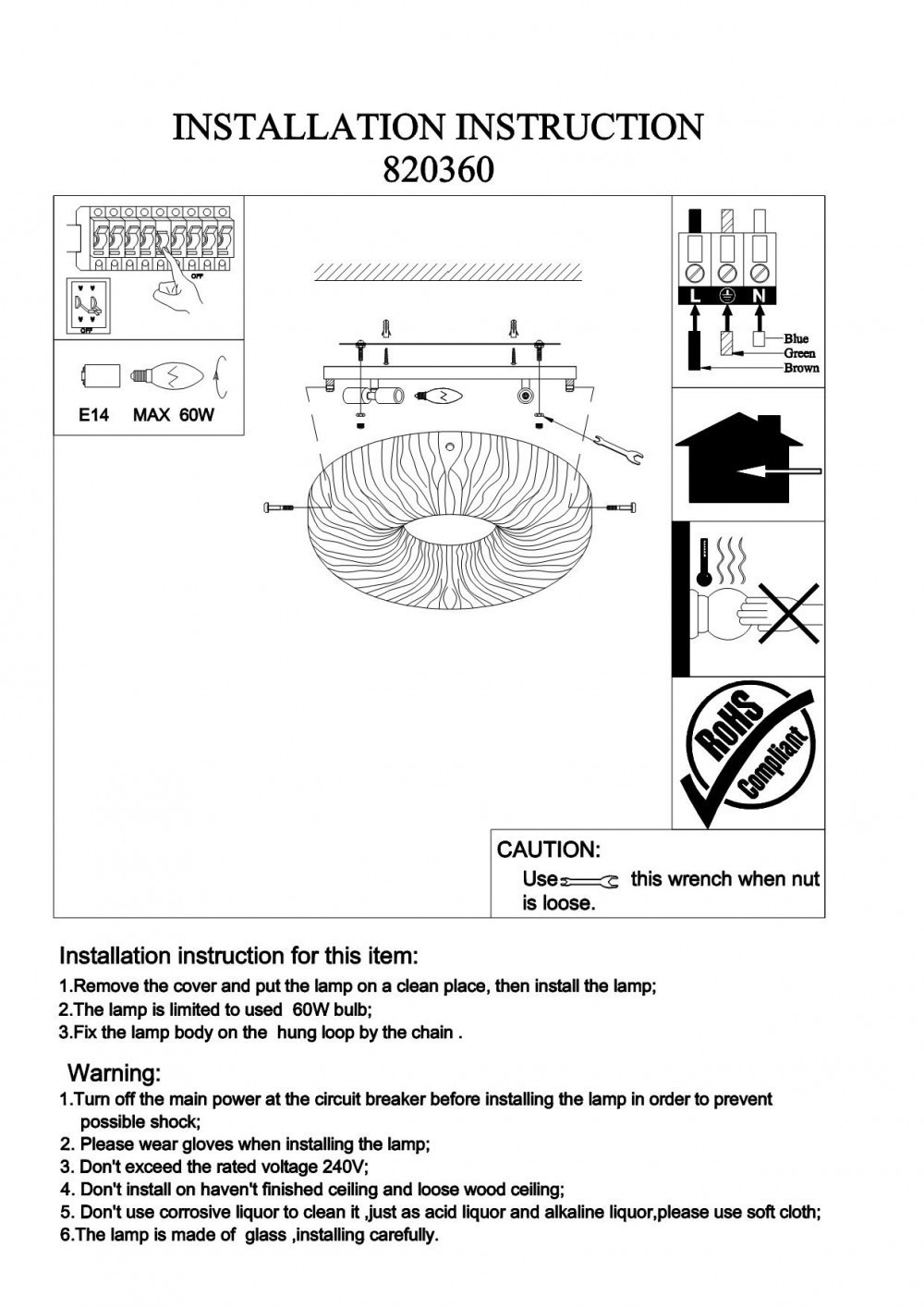 INSTALLATION INSTRUCTION
820360

OFF

OFF

E14 MAX 60W

L N

Blue
Green
Brown

RoHS
Compliant

CAUTION:
Use this wrench when nut is loose.

Installation instruction for this item:
1.Remove the cover and put the lamp on a clean place, then install the lamp;
2.The lamp is limited to used 60W bulb;
3.Fix the lamp body on the hung loop by the chain .

Warning:
1.Turn off the main power at the circuit breaker before installing the lamp in order to prevent possible shock;
2. Please wear gloves when installing the lamp;
3. Don't exceed the rated voltage 240V;
4. Don't install on haven't finished ceiling and loose wood ceiling;
5. Don't use corrosive liquor to clean it ,just as acid liquor and alkaline liquor,please use soft cloth;
6.The lamp is made of glass ,installing carefully.